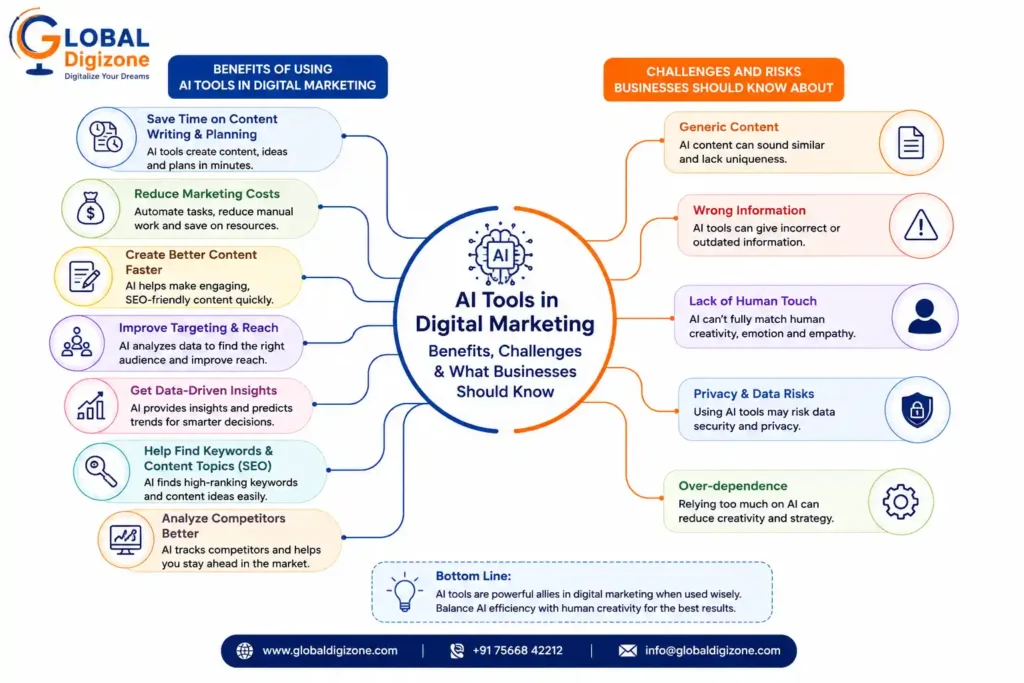 GLOBAL Digizone
Digitalize Your Dreams

BENEFITS OF USING AI TOOLS IN DIGITAL MARKETING

Save Time on Content Writing & Planning
AI tools create content, ideas and plans in minutes.

Reduce Marketing Costs
Automate tasks, reduce manual work and save on resources.

Create Better Content Faster
AI helps make engaging, SEO-friendly content quickly.

Improve Targeting & Reach
AI analyzes data to find the right audience and improve reach.

Get Data-Driven Insights
AI provides insights and predicts trends for smarter decisions.

Help Find Keywords & Content Topics (SEO)
AI finds high-ranking keywords and content ideas easily.

Analyze Competitors Better
AI tracks competitors and helps you stay ahead in the market.

AI

AI Tools in Digital Marketing
Benefits, Challenges & What Businesses Should Know

CHALLENGES AND RISKS BUSINESSES SHOULD KNOW ABOUT

Generic Content
AI content can sound similar and lack uniqueness.

Wrong Information
AI tools can give incorrect or outdated information.

Lack of Human Touch
AI can't fully match human creativity, emotion and empathy.

Privacy & Data Risks
Using AI tools may risk data security and privacy.

Over-dependence
Relying too much on AI can reduce creativity and strategy.

Bottom Line:
AI tools are powerful allies in digital marketing when used wisely. Balance AI efficiency with human creativity for the best results.

www.globaldigizone.com | +91 75668 42212 | info@globaldigizone.com